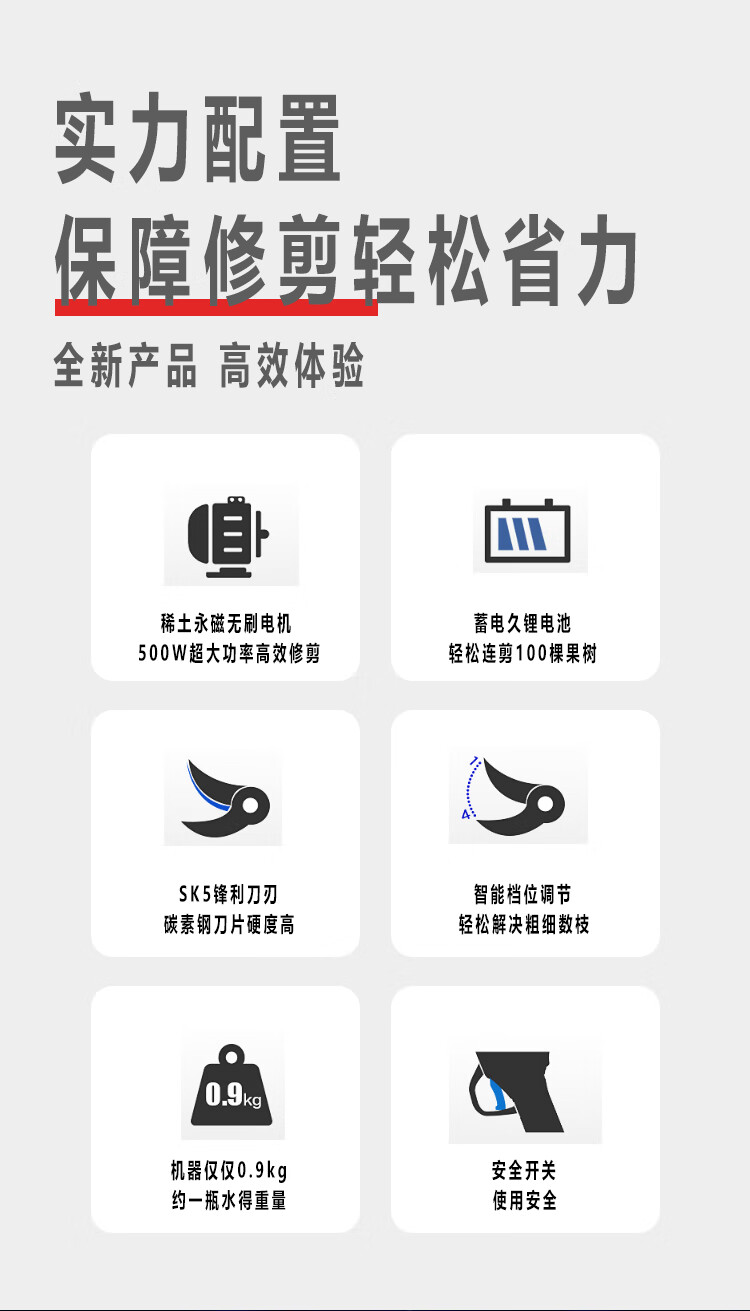 实力配置
保障修剪轻松省力

全新产品 高效体验

稀土永磁无刷电机
500W超大功率高效修剪

蓄电久锂电池
轻松连剪100棵果树

SK5锋利刀刃
碳素钢刀片硬度高

1
4
智能档位调节
轻松解决粗细数枝

0.9kg
机器仅仅0.9kg
约一瓶水得重量

安全开关
使用安全