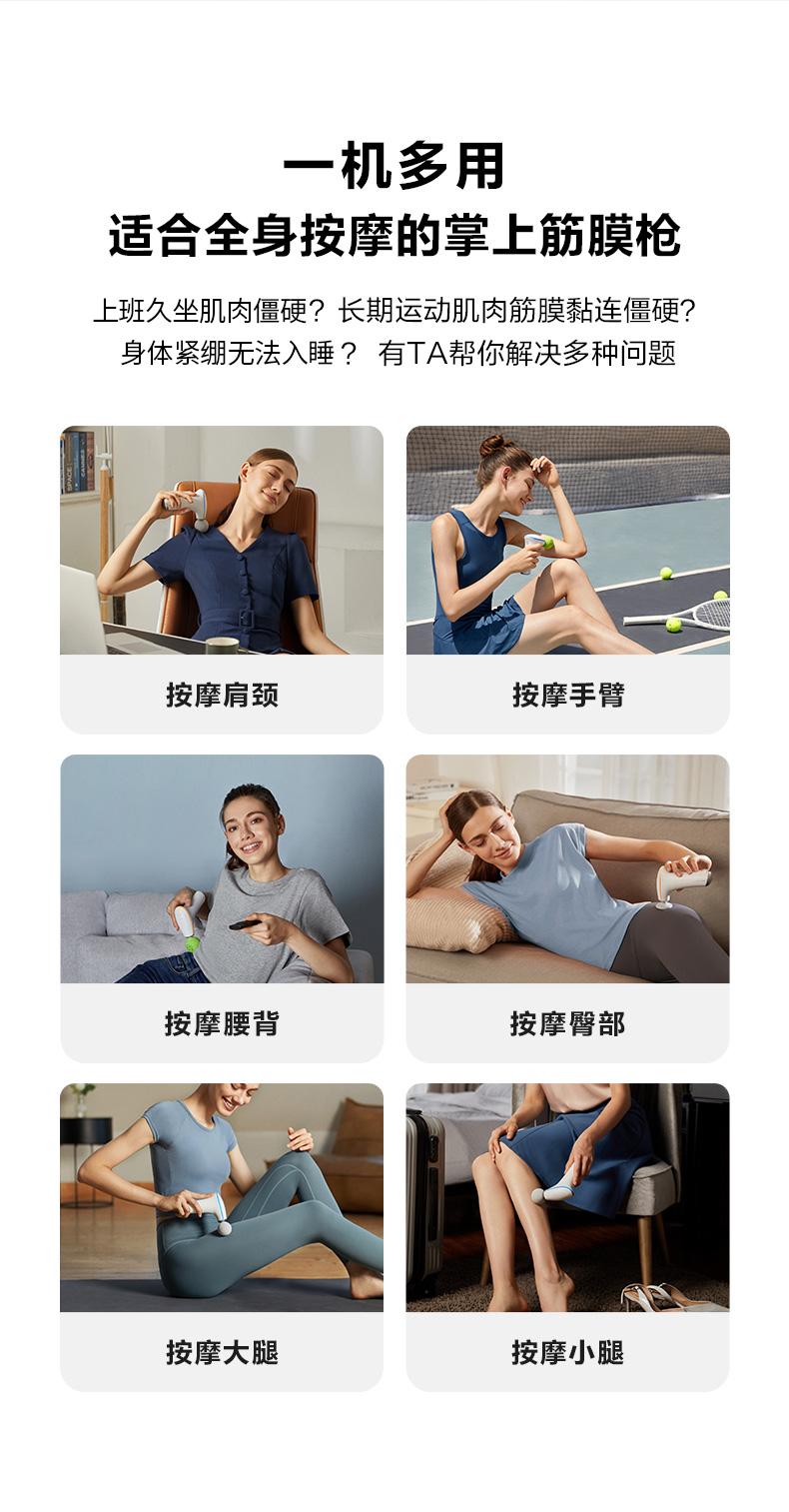 一机多用
适合全身按摩的掌上筋膜枪

上班久坐肌肉僵硬？长期运动肌肉筋膜黏连僵硬？
身体紧绷无法入睡？ 有TA帮你解决多种问题

按摩肩颈

按摩手臂

按摩腰背

按摩臀部

按摩大腿

按摩小腿