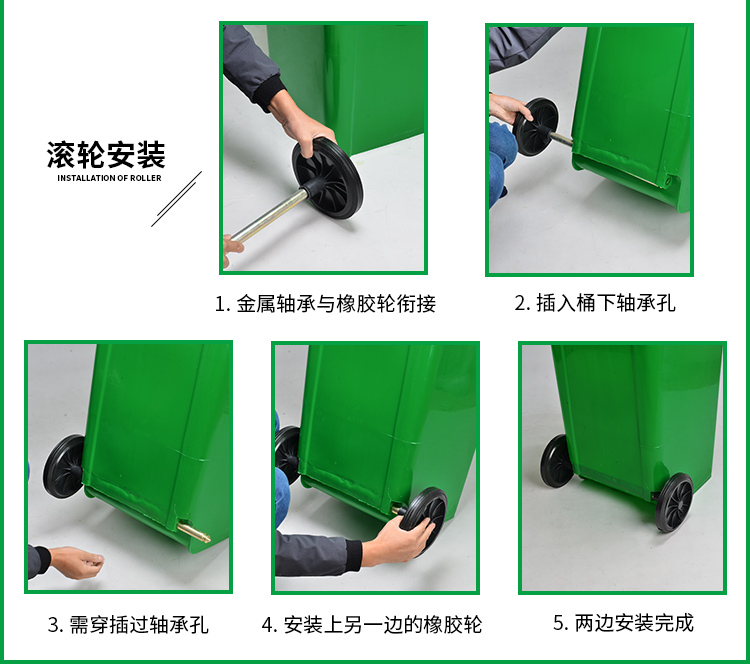 滚轮安装
INSTALLATION OF ROLLER

1. 金属轴承与橡胶轮衔接

2. 插入桶下轴承孔

3. 需穿插过轴承孔

4. 安装上另一边的橡胶轮

5. 两边安装完成