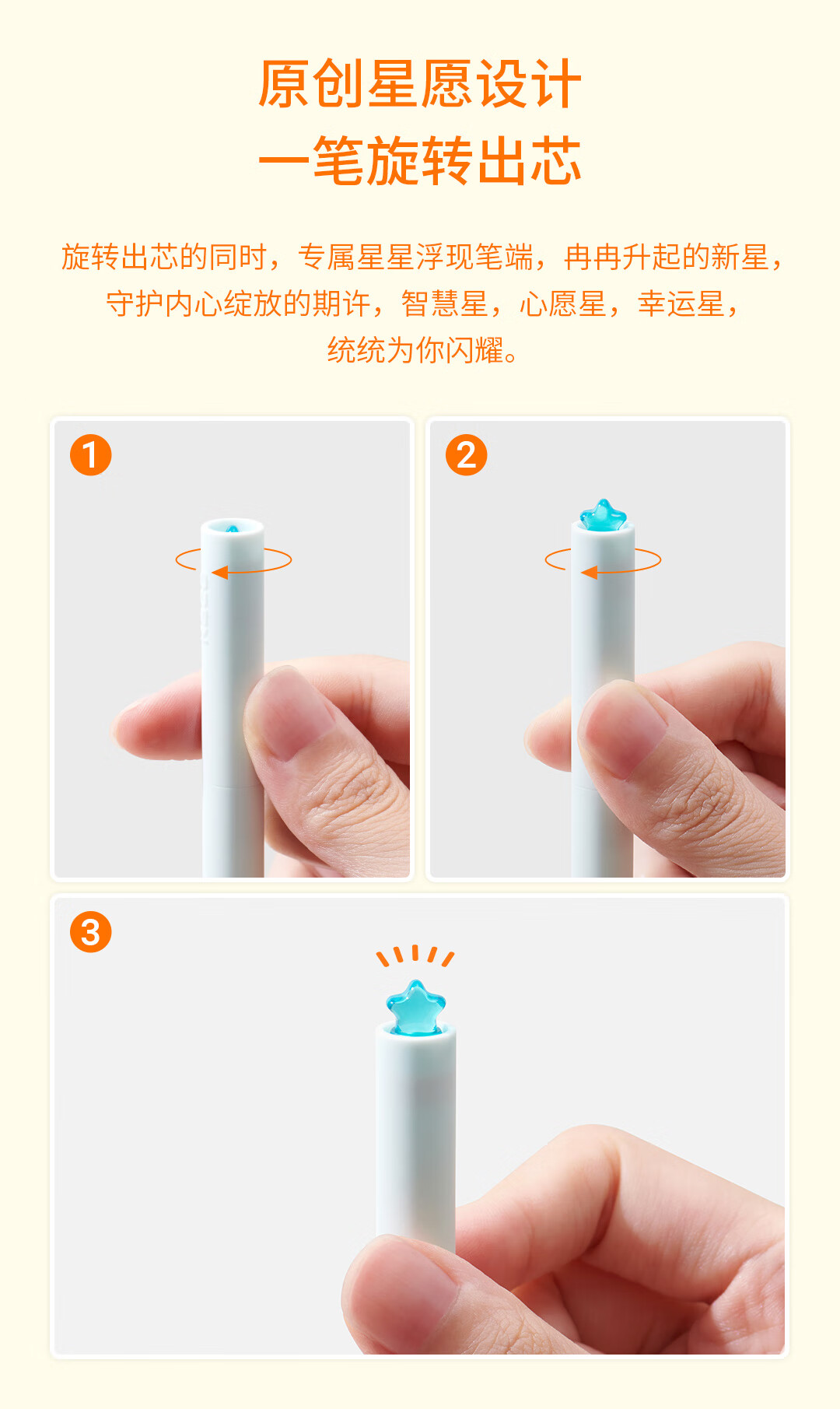 原创星愿设计
一笔旋转出芯

旋转出芯的同时，专属星星浮现笔端，冉冉升起的新星，守护内心绽放的期许，智慧星，心愿星，幸运星，统统为你闪耀。

1

2

3