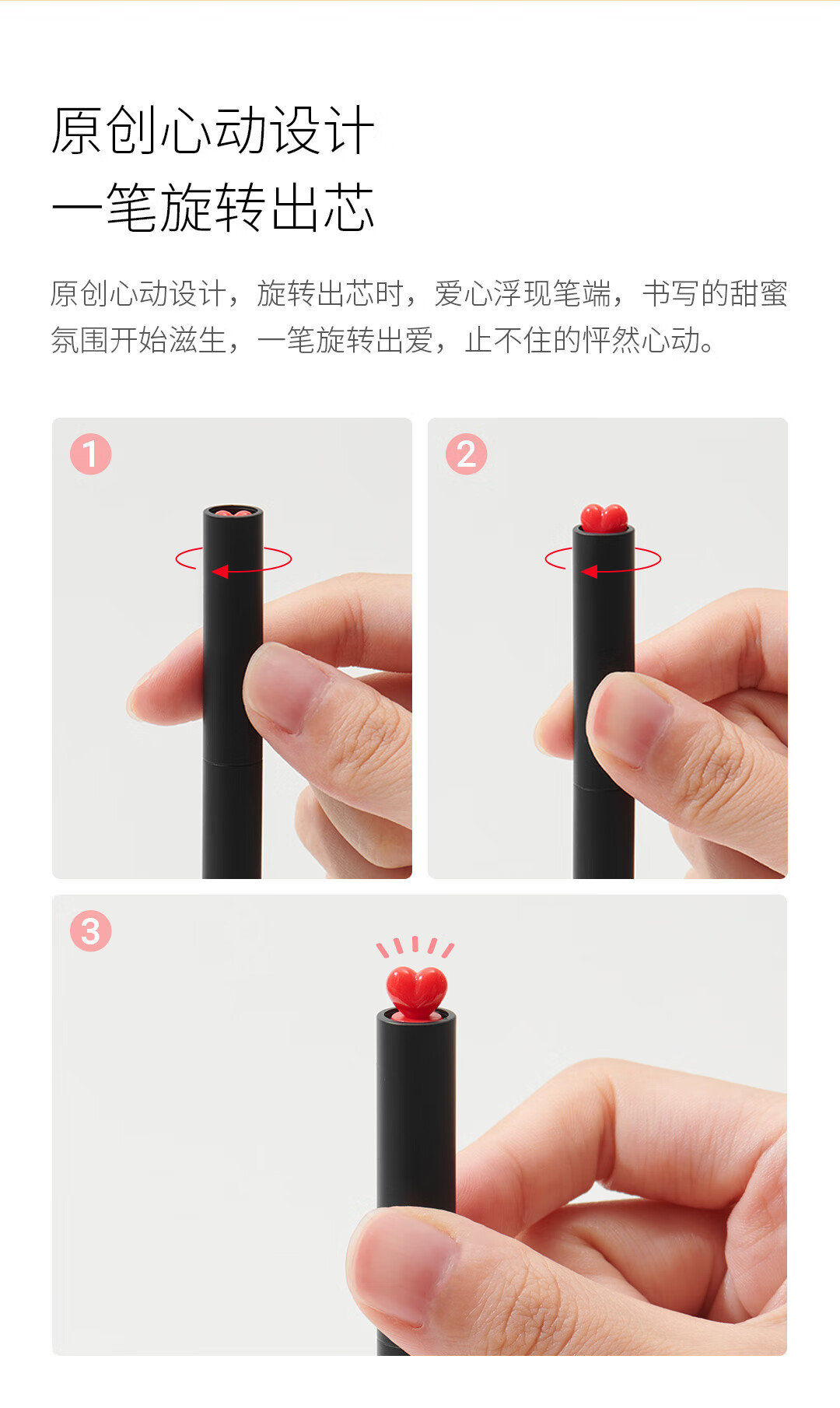 原创心动设计
一笔旋转出芯

原创心动设计，旋转出芯时，爱心浮现笔端，书写的甜蜜氛围开始滋生，一笔旋转出爱，止不住的怦然心动。

1

2

3