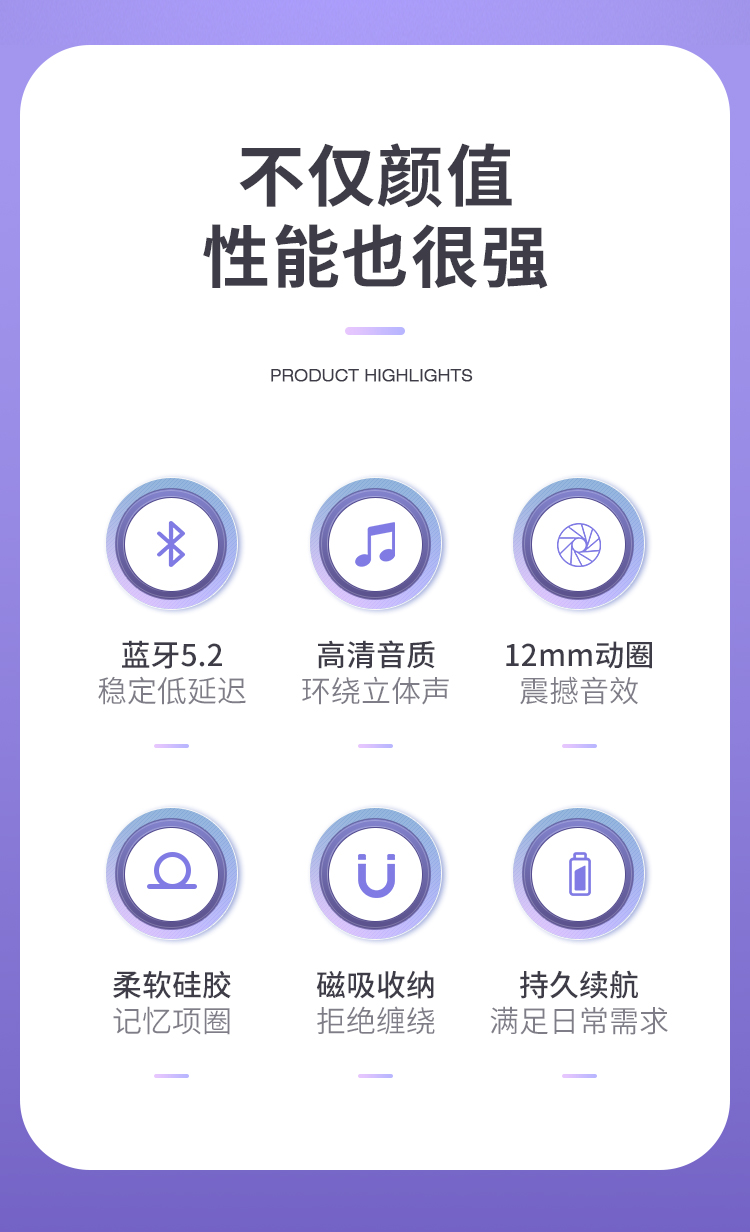 不仅颜值
性能也很强

PRODUCT HIGHLIGHTS

蓝牙5.2
稳定低延迟

高清音质
环绕立体声

12mm动圈
震撼音效

柔软硅胶
记忆项圈

磁吸收纳
拒绝缠绕

持久续航
满足日常需求