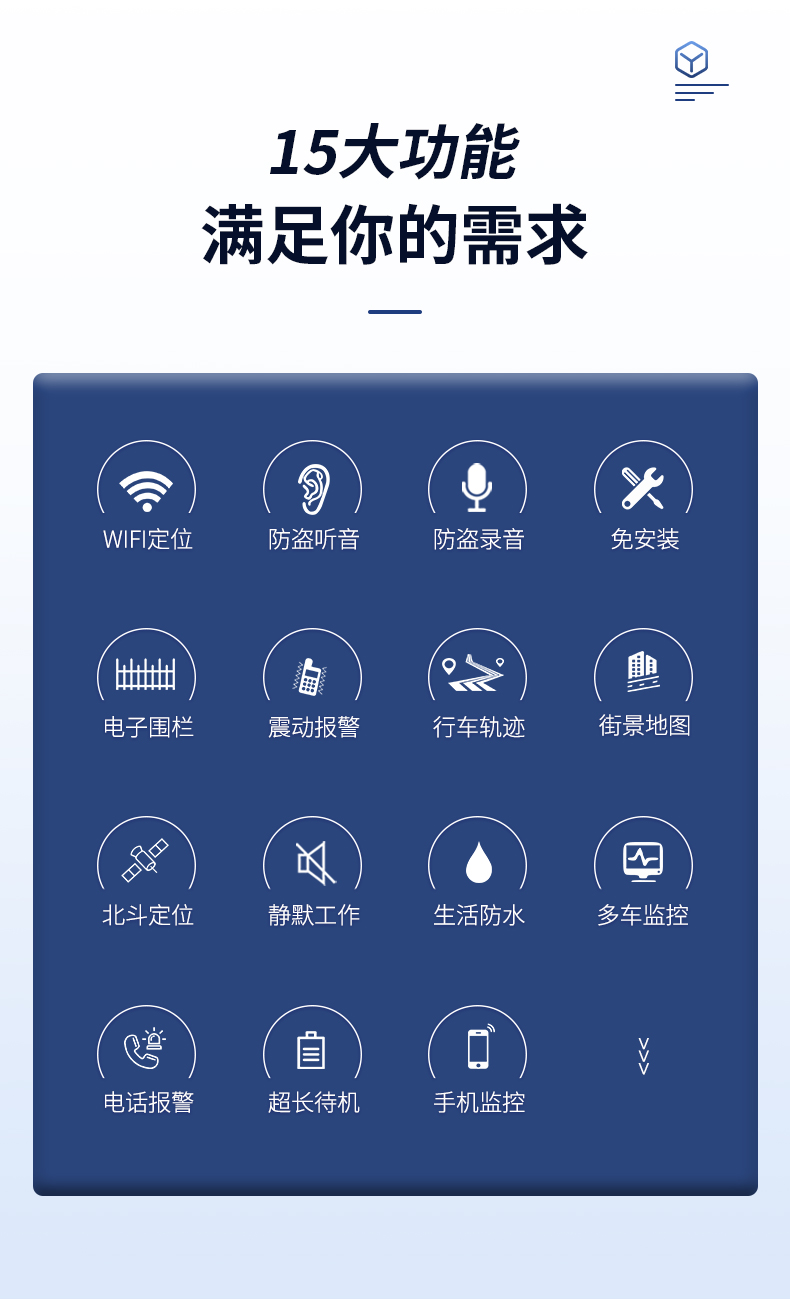 15大功能
满足你的需求

WIFI定位
防盗听音
防盗录音
免安装

电子围栏
震动报警
行车轨迹
街景地图

北斗定位
静默工作
生活防水
多车监控

电话报警
超长待机
手机监控