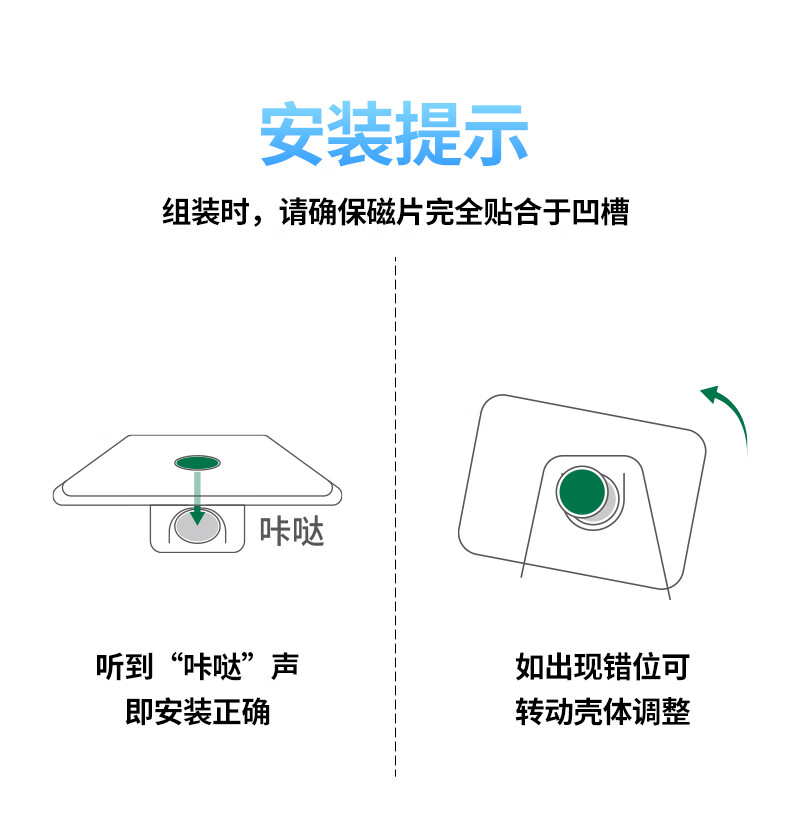 安装提示

组装时，请确保磁片完全贴合于凹槽

咔哒

听到“咔哒”声
即安装正确

如出现错位可
转动壳体调整