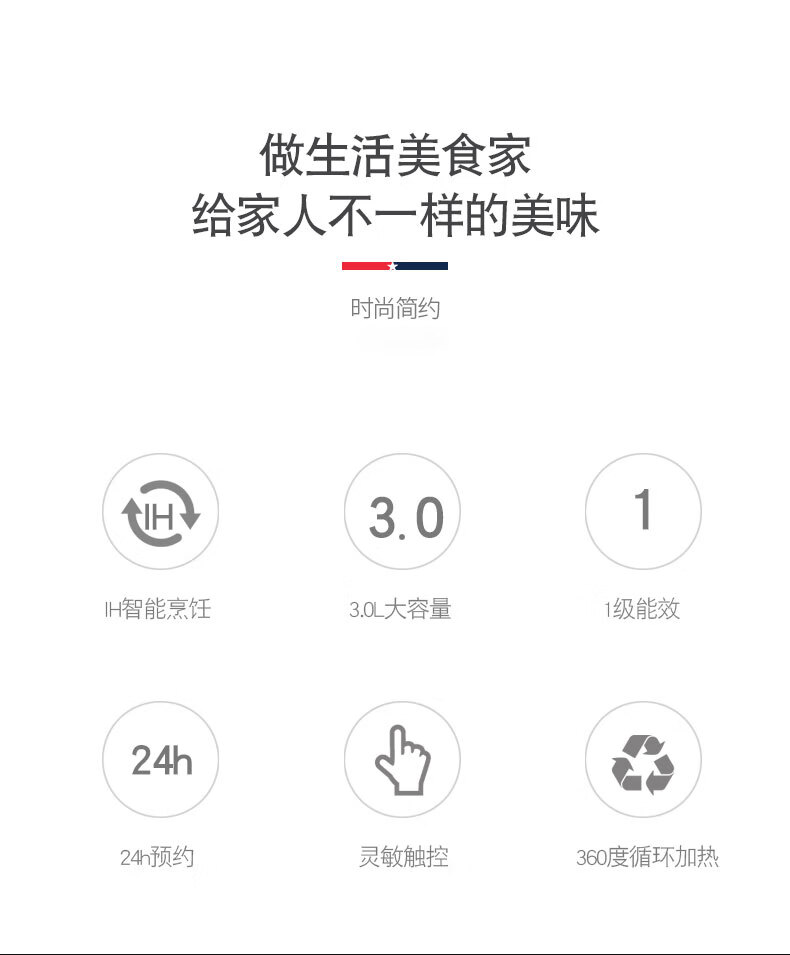 做生活美食家
给家人不一样的美味

时尚简约

IH

IH智能烹饪

3.0

3.0L大容量

1

1级能效

24h

24h预约

灵敏触控

360度循环加热