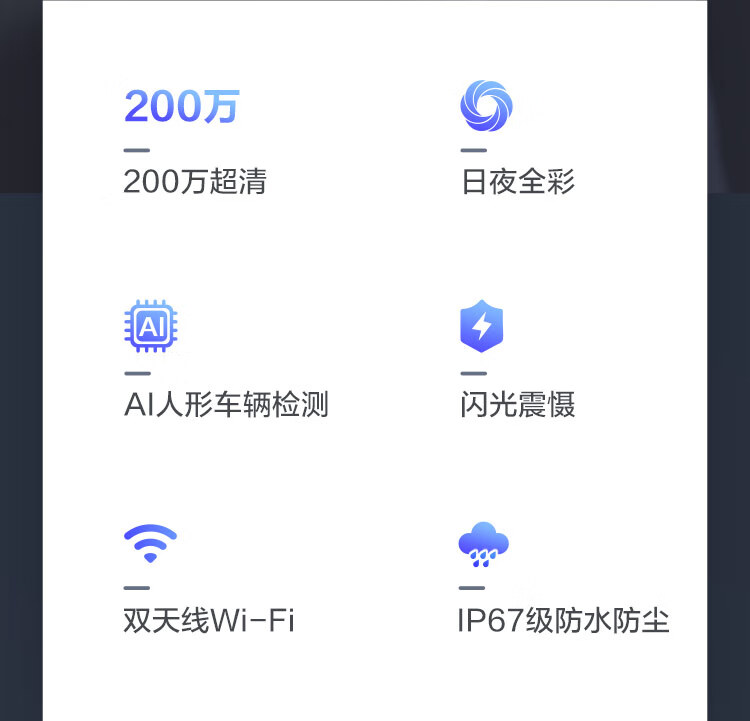 200万

200万超清

日夜全彩

AI

AI人形车辆检测

闪光震慑

双天线Wi-Fi

IP67级防水防尘