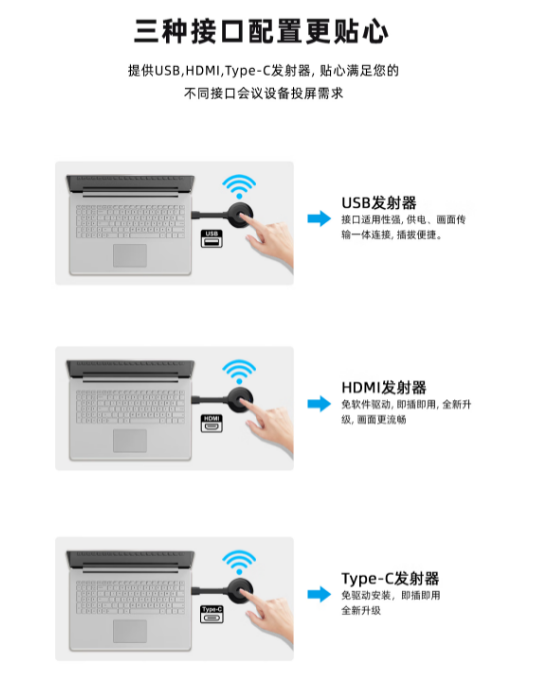 三种接口配置更贴心

提供USB,HDMI,Type-C发射器, 贴心满足您的不同接口会议设备投屏需求

USB

USB发射器
接口适用性强, 供电、画面传输一体连接, 插拔便捷。

HDMI

HDMI发射器
免软件驱动, 即插即用, 全新升级, 画面更流畅

Type-C

Type-C发射器
免驱动安装, 即插即用
全新升级