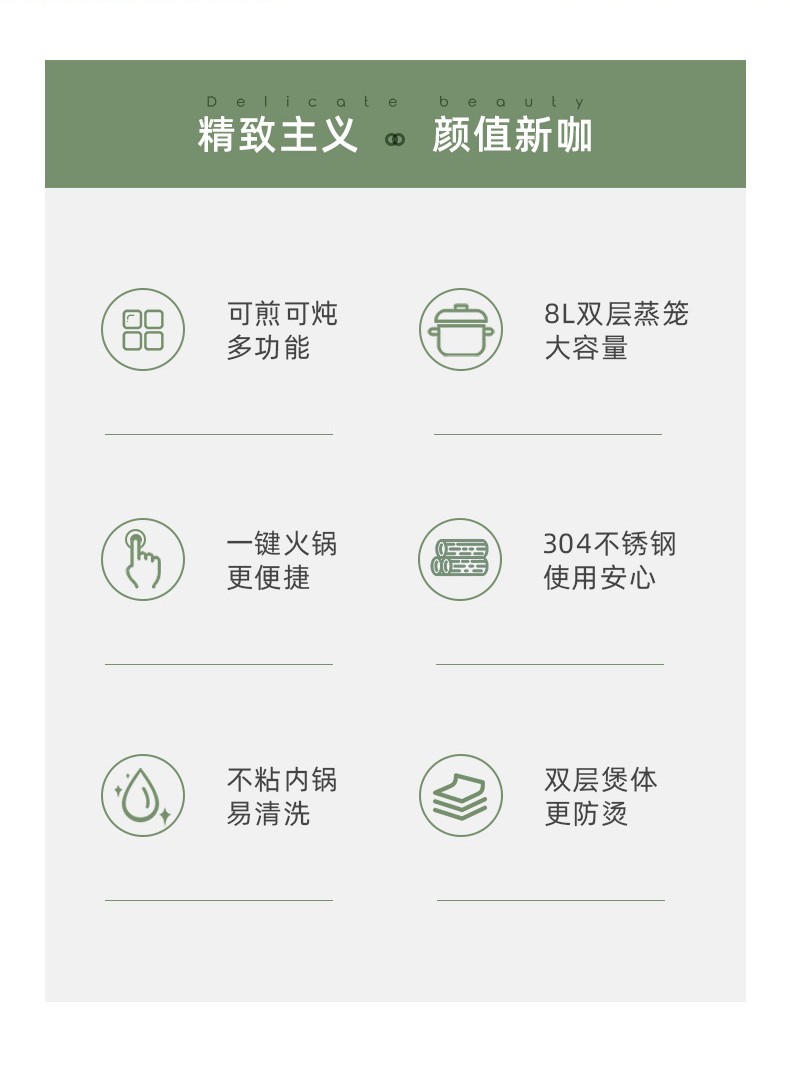 Delicate beauty
精致主义 颜值新咖

可煎可炖
多功能

8L双层蒸笼
大容量

一键火锅
更便捷

304不锈钢
使用安心

不粘内锅
易清洗

双层煲体
更防烫