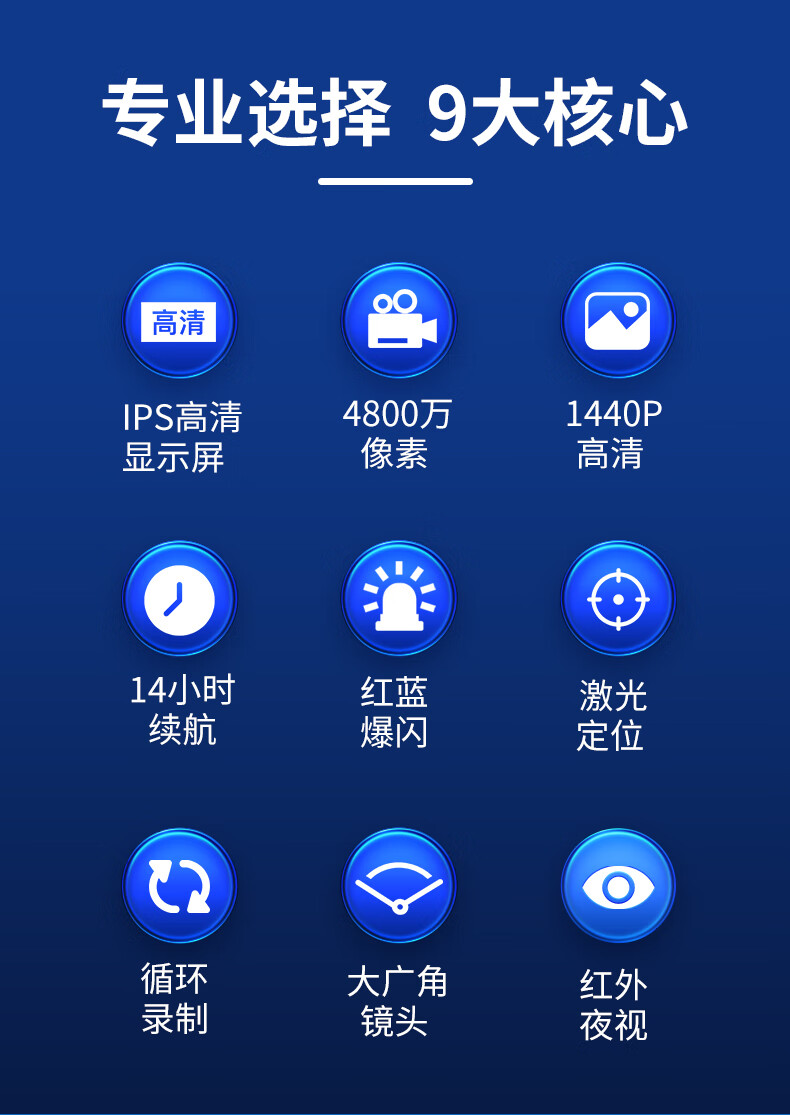 专业选择 9大核心

高清

IPS高清
显示屏

4800万
像素

1440P
高清

14小时
续航

红蓝
爆闪

激光
定位

循环
录制

大广角
镜头

红外
夜视