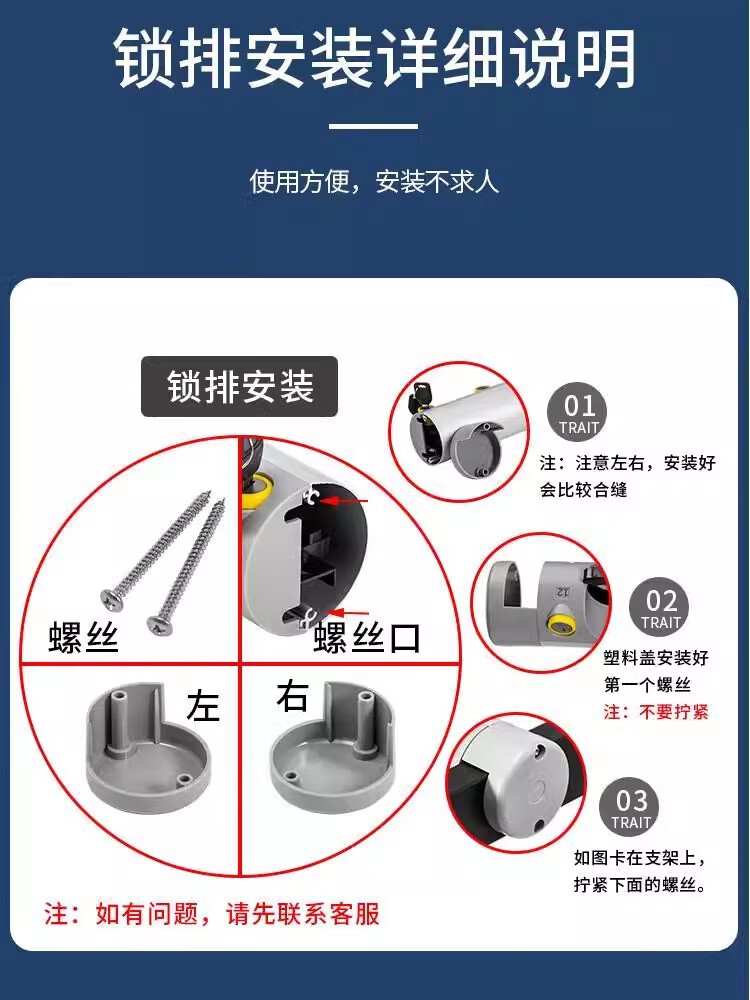 锁排安装详细说明

使用方便，安装不求人

锁排安装

螺丝

螺丝口

左

右

注：如有问题，请先联系客服

01
TRAIT

注：注意左右，安装好会比较合缝

12

02
TRAIT

塑料盖安装好第一个螺丝

注：不要拧紧

03
TRAIT

如图卡在支架上，拧紧下面的螺丝。