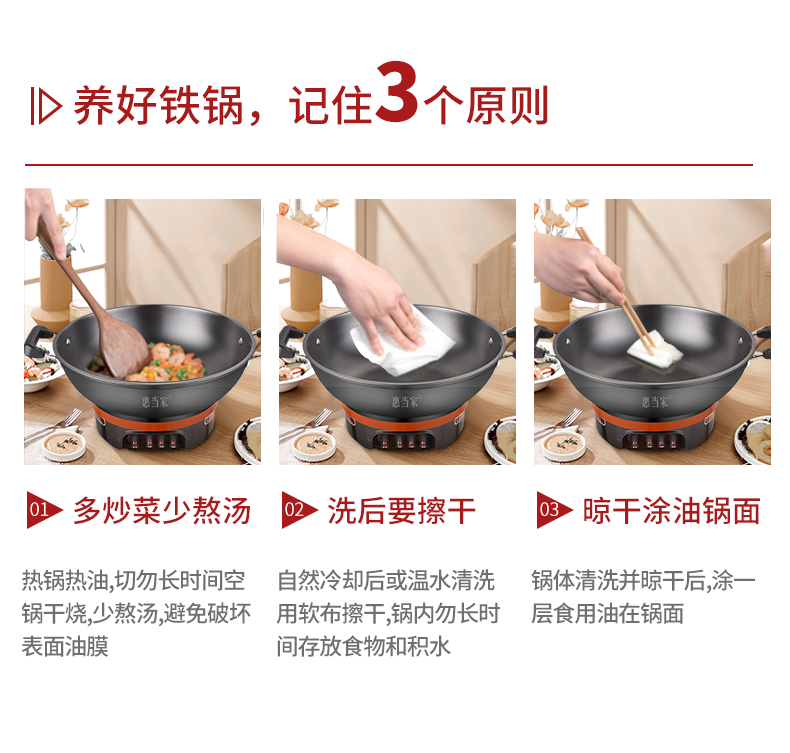 养好铁锅，记住3个原则

惠当家

惠当家

惠当家

01 多炒菜少熬汤

热锅热油,切勿长时间空锅干烧,少熬汤,避免破坏表面油膜

02 洗后要擦干

自然冷却后或温水清洗用软布擦干,锅内勿长时间存放食物和积水

03 晾干涂油锅面

锅体清洗并晾干后,涂一层食用油在锅面