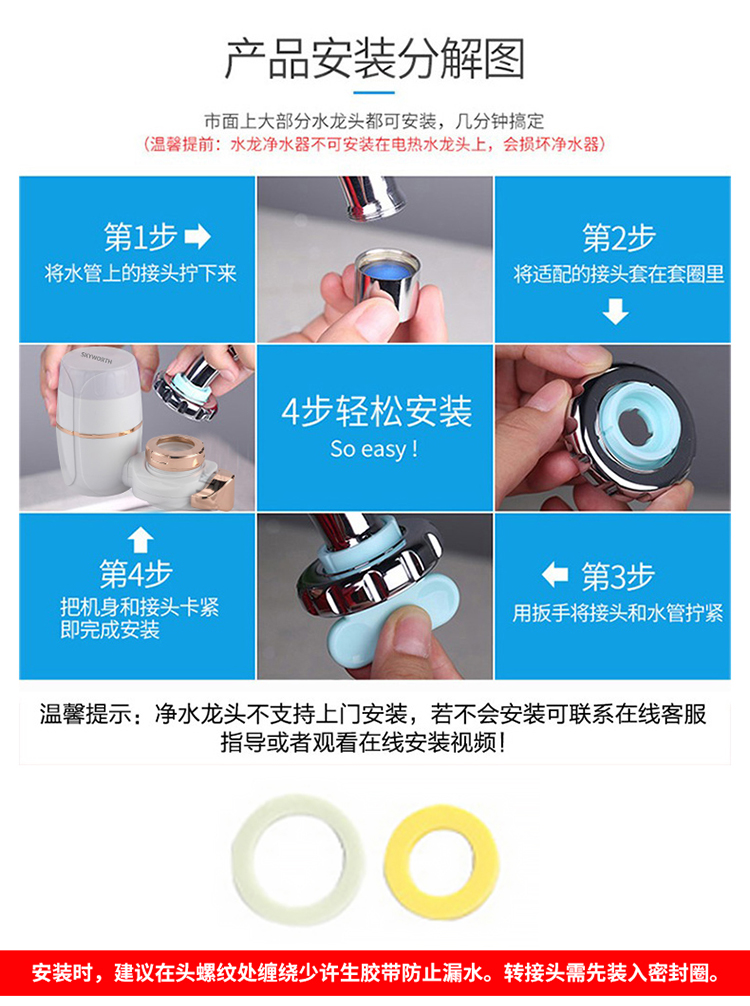 产品安装分解图

市面上大部分水龙头都可安装，几分钟搞定
（温馨提前：水龙净水器不可安装在电热水龙头上，会损坏净水器）

第1步
将水管上的接头拧下来

第2步
将适配的接头套在套圈里

SKYWORTH

4步轻松安装
So easy !

第4步
把机身和接头卡紧
即完成安装

第3步
用扳手将接头和水管拧紧

温馨提示：净水龙头不支持上门安装，若不会安装可联系在线客服指导或者观看在线安装视频！

安装时，建议在头螺纹处缠绕少许生胶带防止漏水。转接头需先装入密封圈。