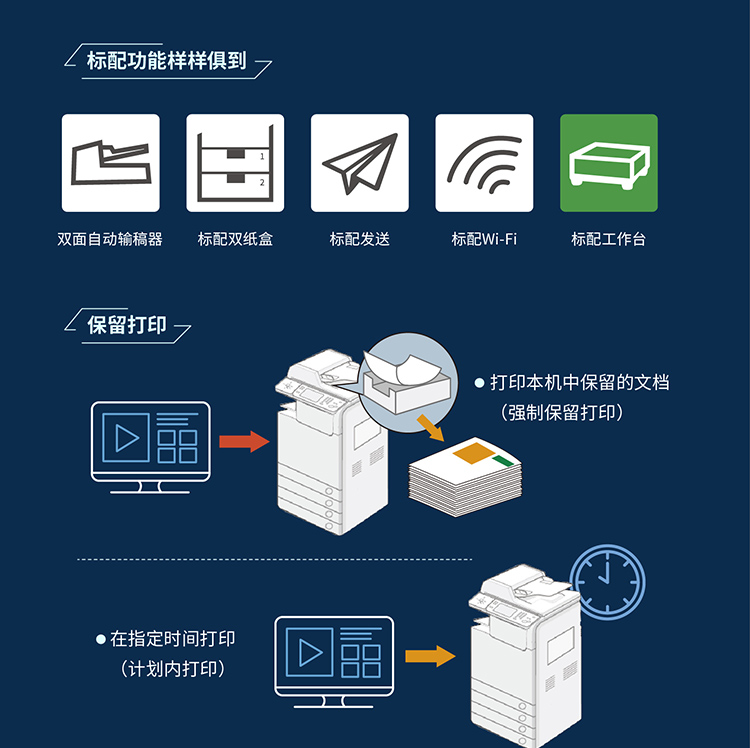 标配功能样样俱到

1
2

双面自动输稿器

标配双纸盒

标配发送

标配Wi-Fi

标配工作台

保留打印

● 打印本机中保留的文档
（强制保留打印）

● 在指定时间打印
（计划内打印）