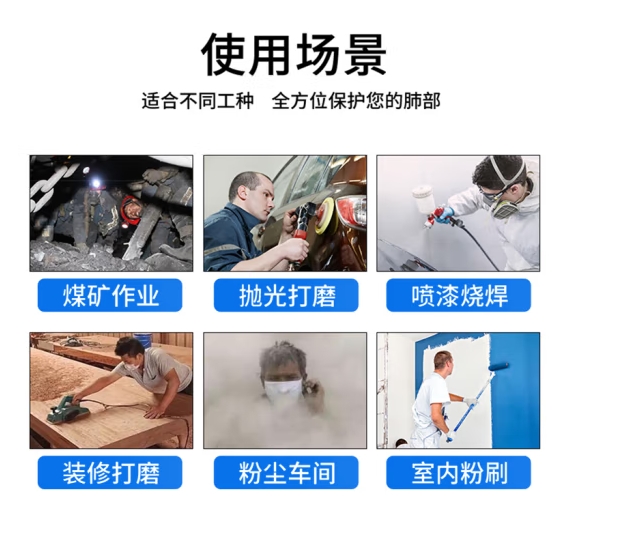 使用场景

适合不同工种　全方位保护您的肺部

煤矿作业

抛光打磨

喷漆烧焊

装修打磨

粉尘车间

室内粉刷