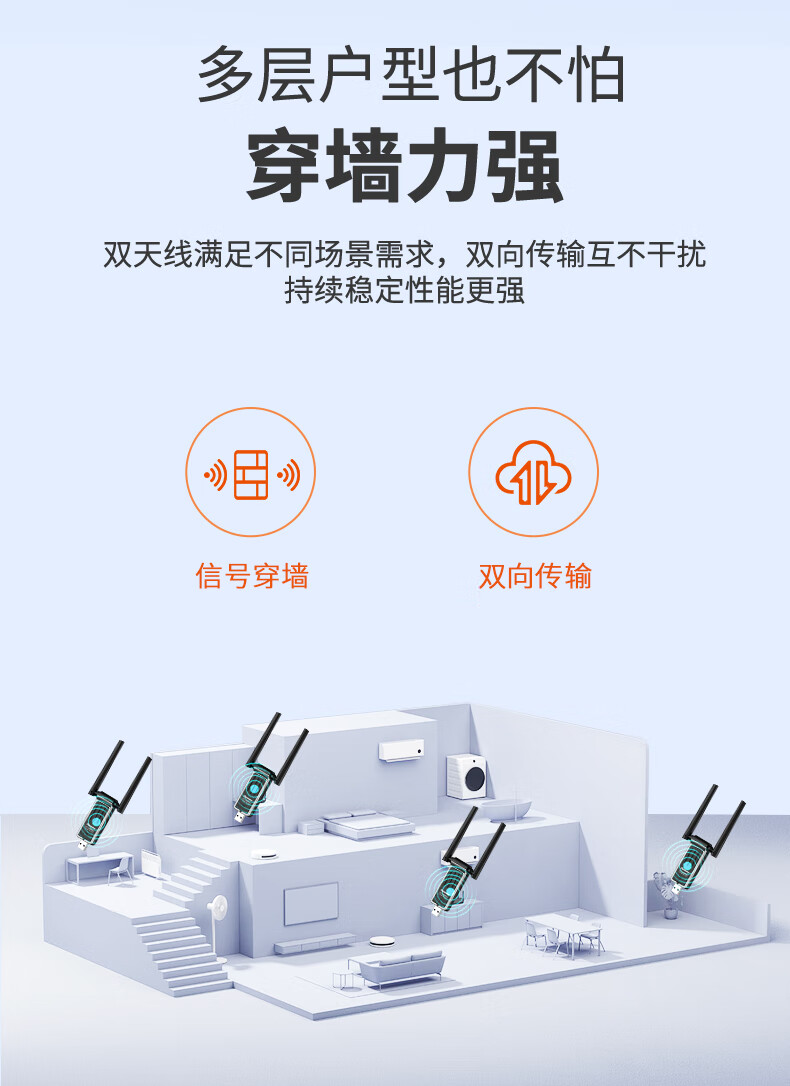 多层户型也不怕
穿墙力强

双天线满足不同场景需求，双向传输互不干扰
持续稳定性能更强

信号穿墙

双向传输