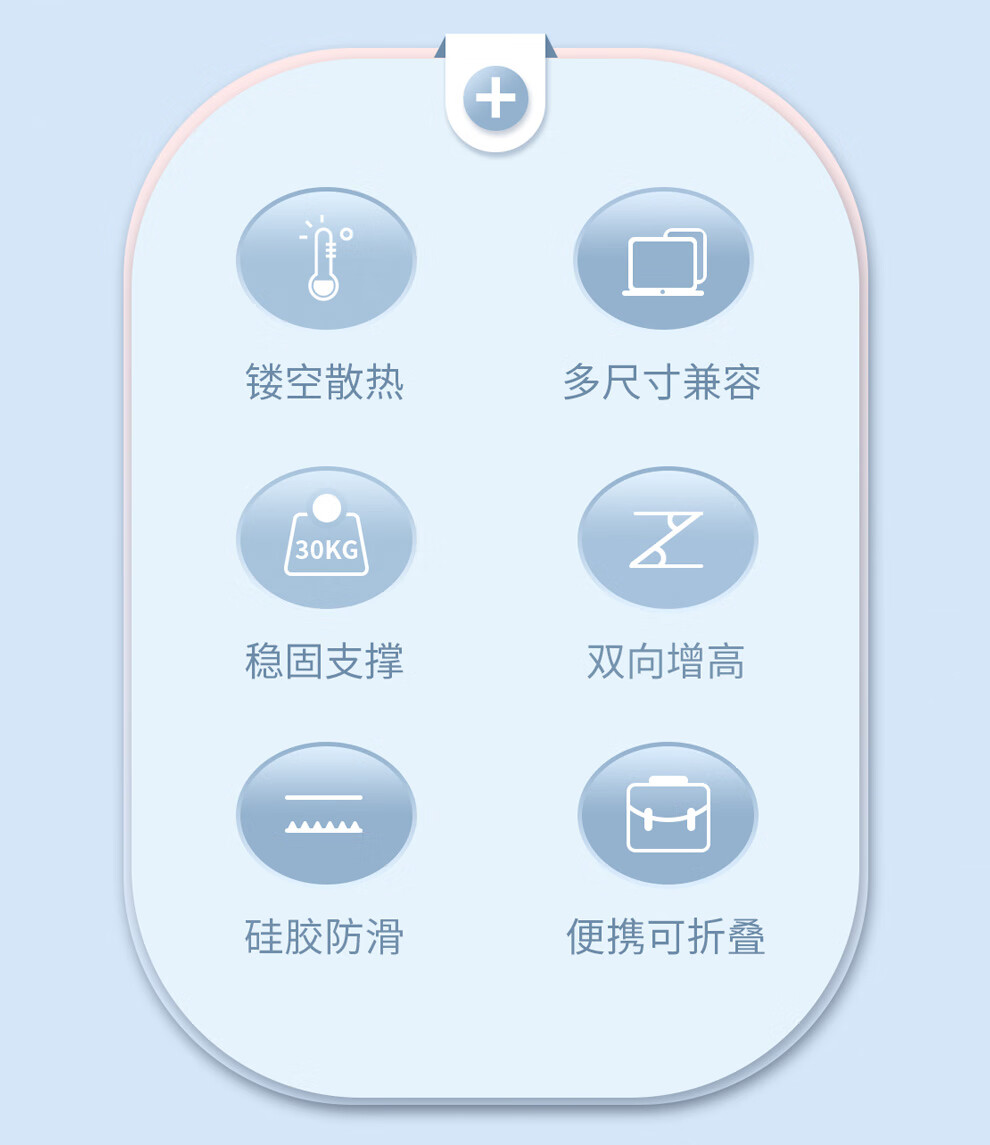 镂空散热

多尺寸兼容

30KG

稳固支撑

双向增高

硅胶防滑

便携可折叠