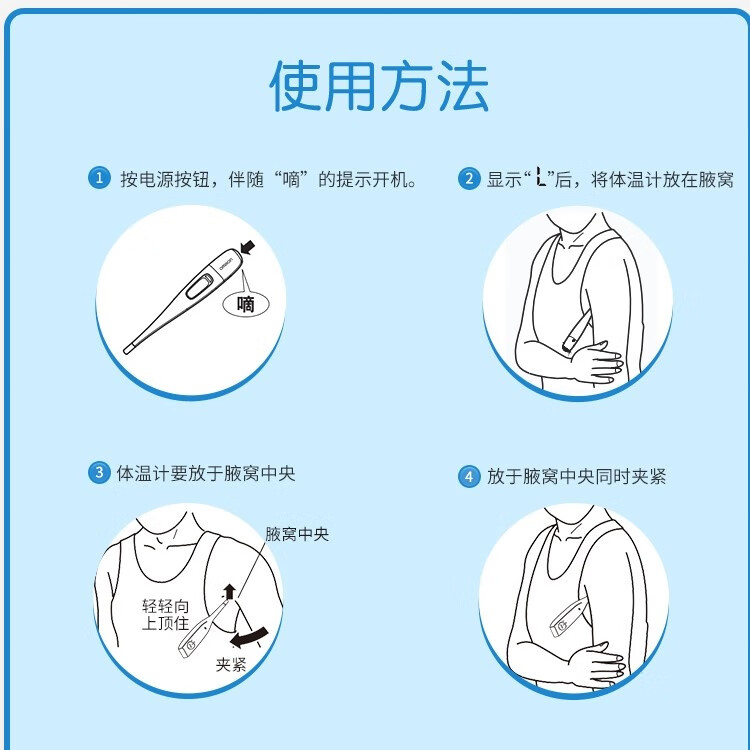 使用方法

1 按电源按钮，伴随“嘀”的提示开机。

omron

嘀

2 显示“L”后，将体温计放在腋窝

3 体温计要放于腋窝中央

腋窝中央

轻轻向上顶住

夹紧

4 放于腋窝中央同时夹紧