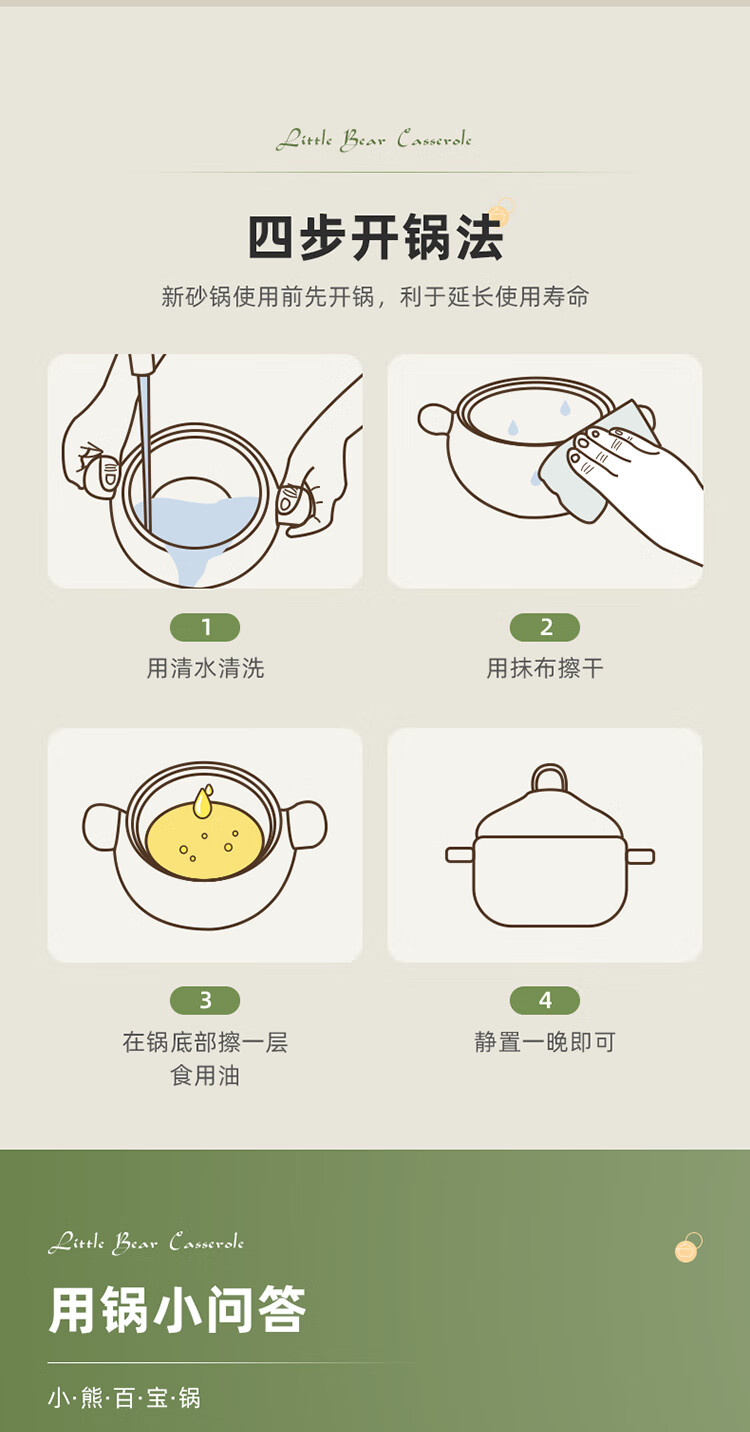 Little Bear Casserole

四步开锅法

新砂锅使用前先开锅，利于延长使用寿命

1
用清水清洗

2
用抹布擦干

3
在锅底部擦一层食用油

4
静置一晚即可

Little Bear Casserole

用锅小问答

小·熊·百·宝·锅