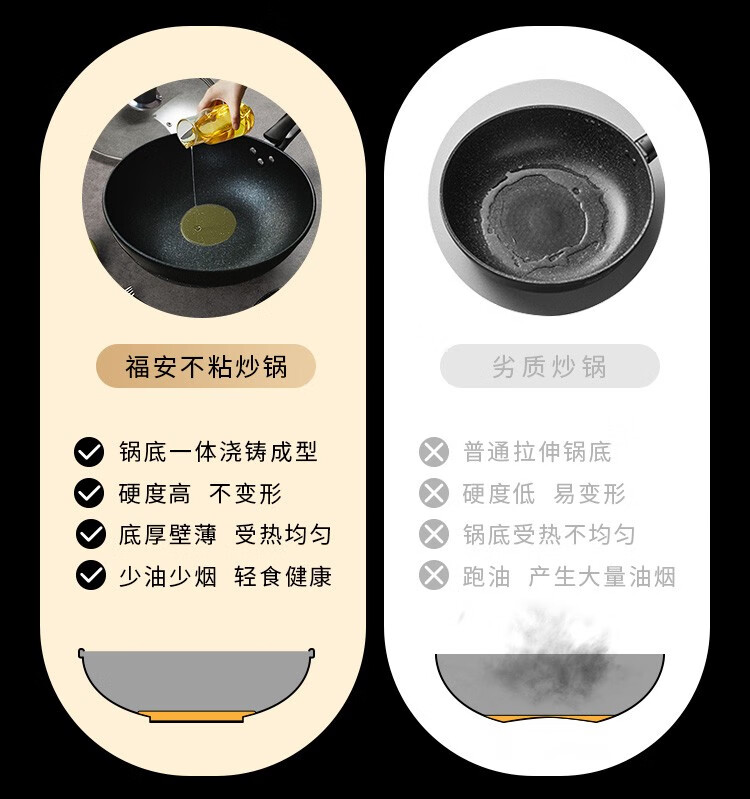 福安不粘炒锅

锅底一体浇铸成型
硬度高 不变形
底厚壁薄 受热均匀
少油少烟 轻食健康

劣质炒锅

普通拉伸锅底
硬度低 易变形
锅底受热不均匀
跑油 产生大量油烟