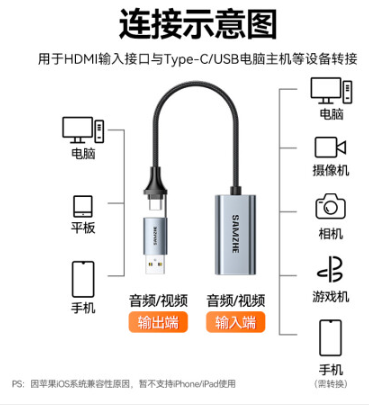 连接示意图

用于HDMI输入接口与Type-C/USB电脑主机等设备转接

电脑

平板

手机

SAMZHE

SAMZHE

音频/视频
输出端

音频/视频
输入端

电脑

摄像机

相机

游戏机

手机
(需转换)

PS：因苹果iOS系统兼容性原因，暂不支持iPhone/iPad使用