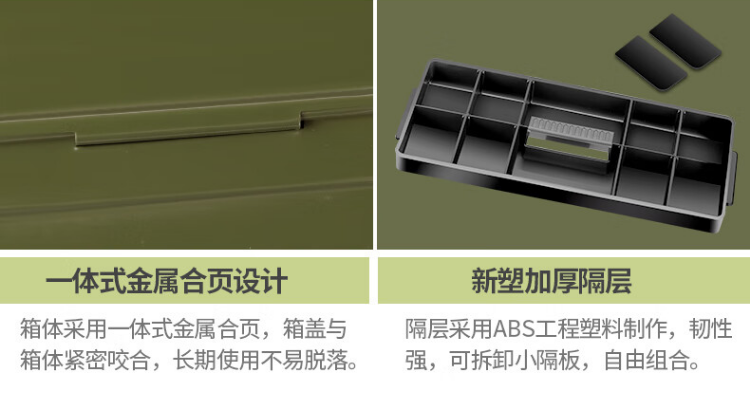 一体式金属合页设计

箱体采用一体式金属合页，箱盖与箱体紧密咬合，长期使用不易脱落。

新塑加厚隔层

隔层采用ABS工程塑料制作，韧性强，可拆卸小隔板，自由组合。