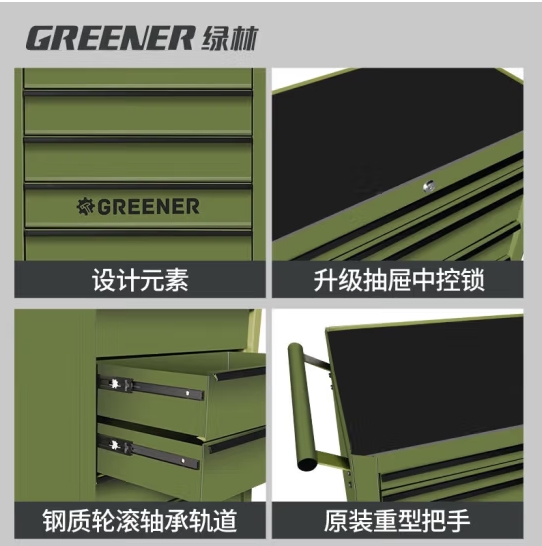 GREENER 绿林

GREENER

设计元素

升级抽屉中控锁

钢质轮滚轴承轨道

原装重型把手