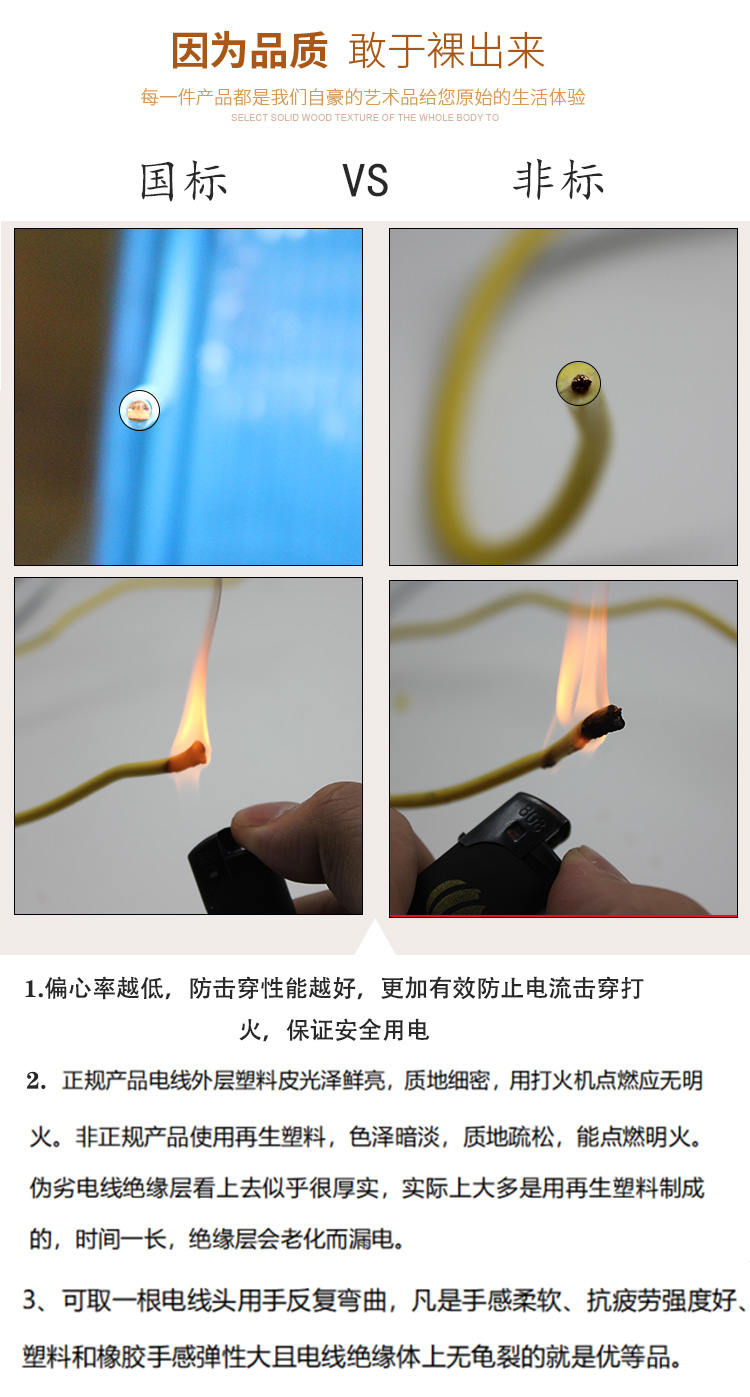 因为品质 敢于裸出来

每一件产品都是我们自豪的艺术品给您原始的生活体验

SELECT SOLID WOOD TEXTURE OF THE WHOLE BODY TO

国标 VS 非标

1.偏心率越低，防击穿性能越好，更加有效防止电流击穿打火，保证安全用电

2. 正规产品电线外层塑料皮光泽鲜亮，质地细密，用打火机点燃应无明火。非正规产品使用再生塑料，色泽暗淡，质地疏松，能点燃明火。伪劣电线绝缘层看上去似乎很厚实，实际上大多是用再生塑料制成的，时间一长，绝缘层会老化而漏电。

3、可取一根电线头用手反复弯曲，凡是手感柔软、抗疲劳强度好、塑料和橡胶手感弹性大且电线绝缘体上无龟裂的就是优等品。