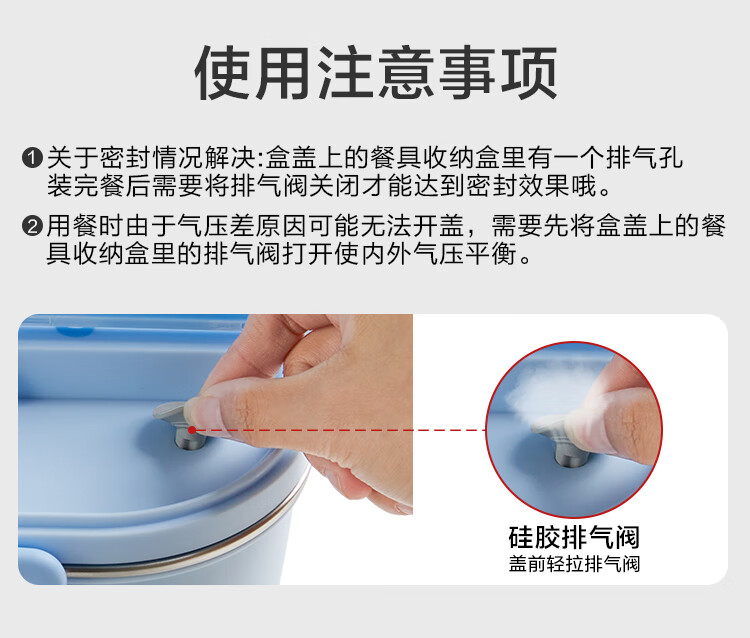 使用注意事项

❶关于密封情况解决:盒盖上的餐具收纳盒里有一个排气孔装完餐后需要将排气阀关闭才能达到密封效果哦。

❷用餐时由于气压差原因可能无法开盖，需要先将盒盖上的餐具收纳盒里的排气阀打开使内外气压平衡。

硅胶排气阀
盖前轻拉排气阀