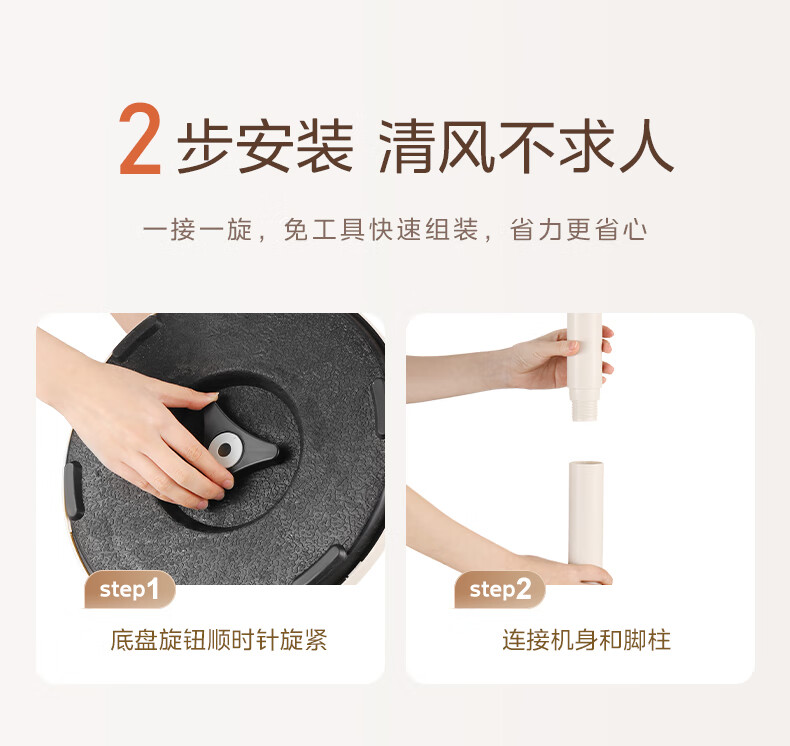 2 步安装 清风不求人

一接一旋，免工具快速组装，省力更省心

step1
底盘旋钮顺时针旋紧

step2
连接机身和脚柱