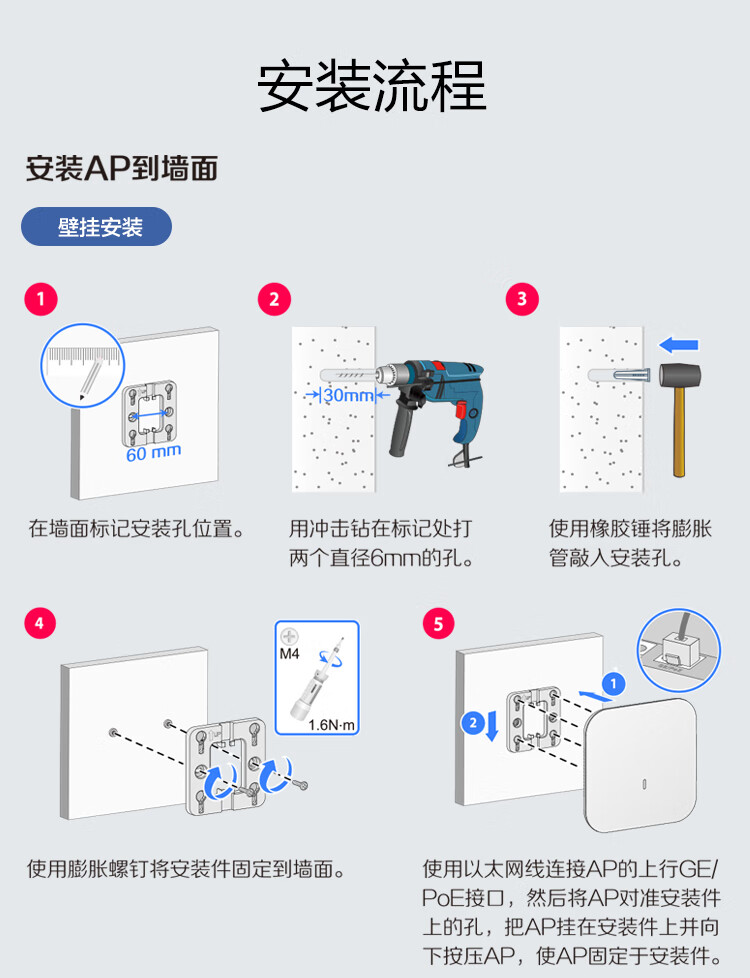 安装流程

安装AP到墙面

壁挂安装

1

60 mm

在墙面标记安装孔位置。

2

30mm

用冲击钻在标记处打两个直径6mm的孔。

3

使用橡胶锤将膨胀管敲入安装孔。

4

M4

1.6N·m

使用膨胀螺钉将安装件固定到墙面。

5

1

2

使用以太网线连接AP的上行GE/PoE接口，然后将AP对准安装件上的孔，把AP挂在安装件上并向下按压AP，使AP固定于安装件。