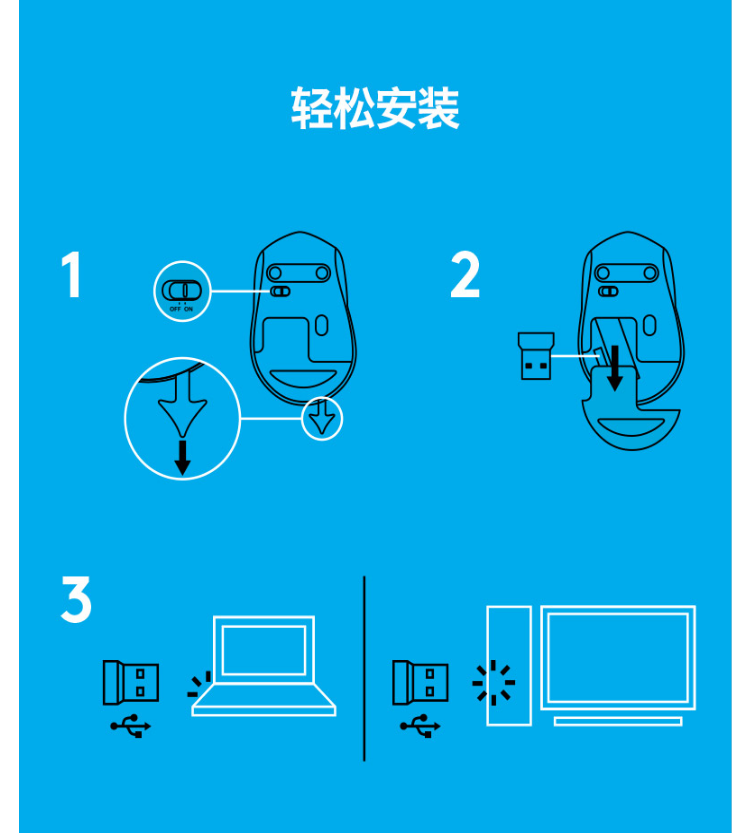 轻松安装

1

OFF ON

2

3