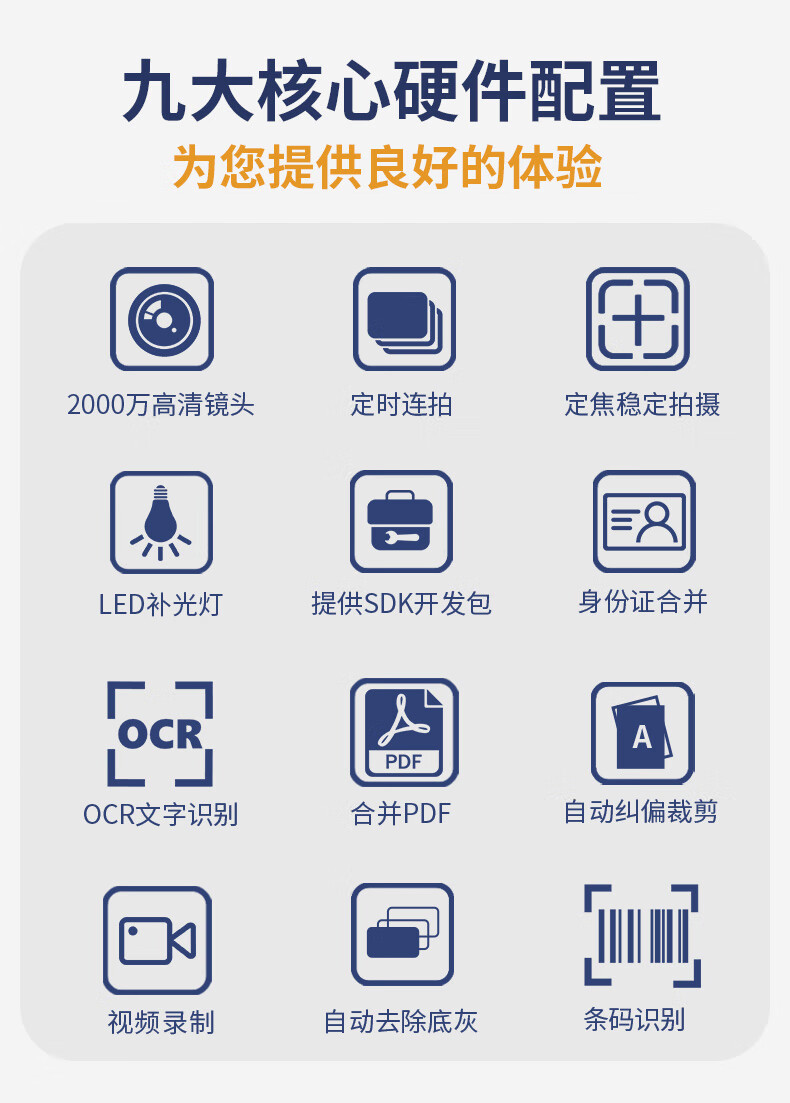 九大核心硬件配置
为您提供良好的体验

2000万高清镜头

定时连拍

定焦稳定拍摄

LED补光灯

提供SDK开发包

身份证合并

OCR

OCR文字识别

PDF

合并PDF

A

自动纠偏裁剪

视频录制

自动去除底灰

条码识别