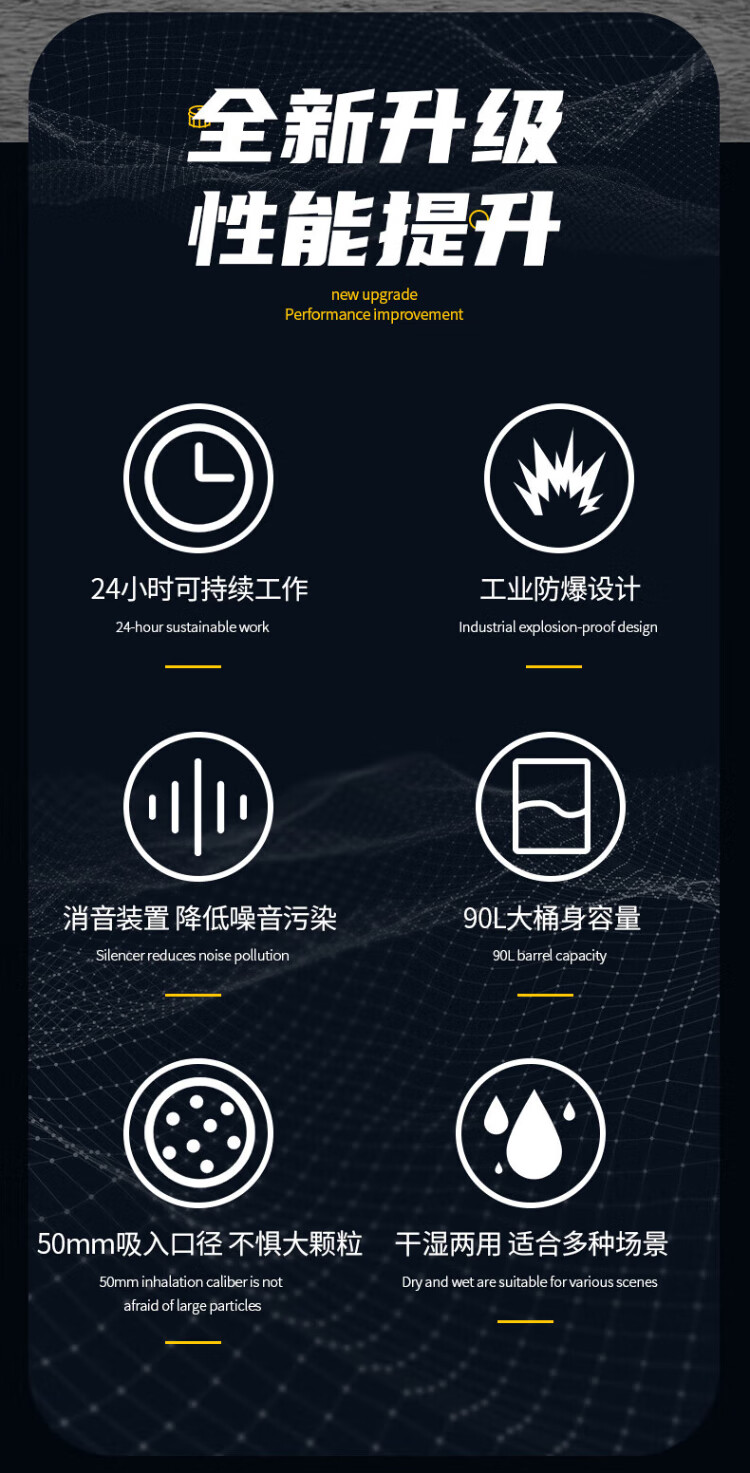 全新升级
性能提升

new upgrade
Performance improvement

24小时可持续工作
24-hour sustainable work

工业防爆设计
Industrial explosion-proof design

消音装置 降低噪音污染
Silencer reduces noise pollution

90L大桶身容量
90L barrel capacity

50mm吸入口径 不惧大颗粒
50mm inhalation caliber is not afraid of large particles

干湿两用 适合多种场景
Dry and wet are suitable for various scenes