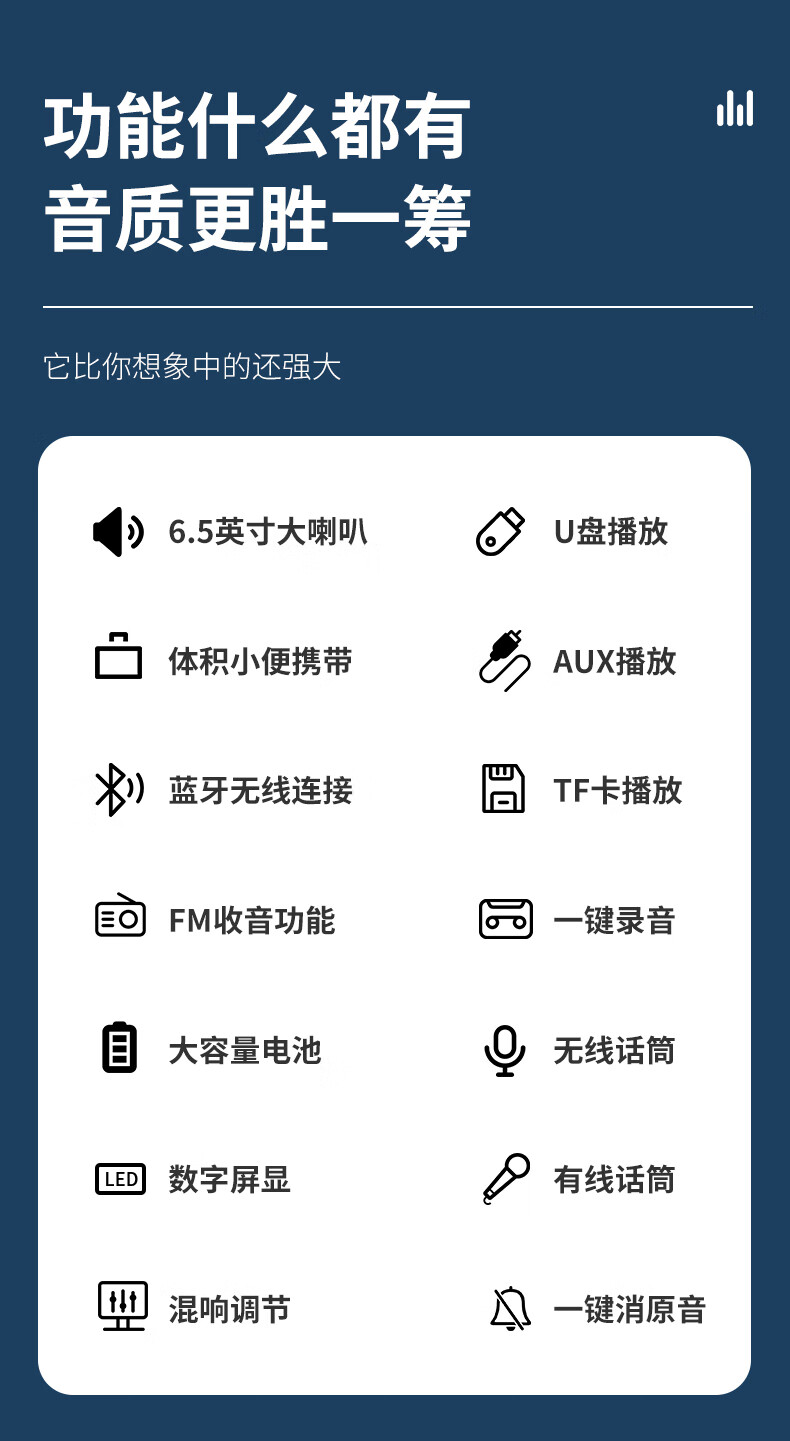 功能什么都有
音质更胜一筹

它比你想象中的还强大

6.5英寸大喇叭

体积小便携带

蓝牙无线连接

FM收音功能

大容量电池

LED 数字屏显

混响调节

U盘播放

AUX播放

TF卡播放

一键录音

无线话筒

有线话筒

一键消原音