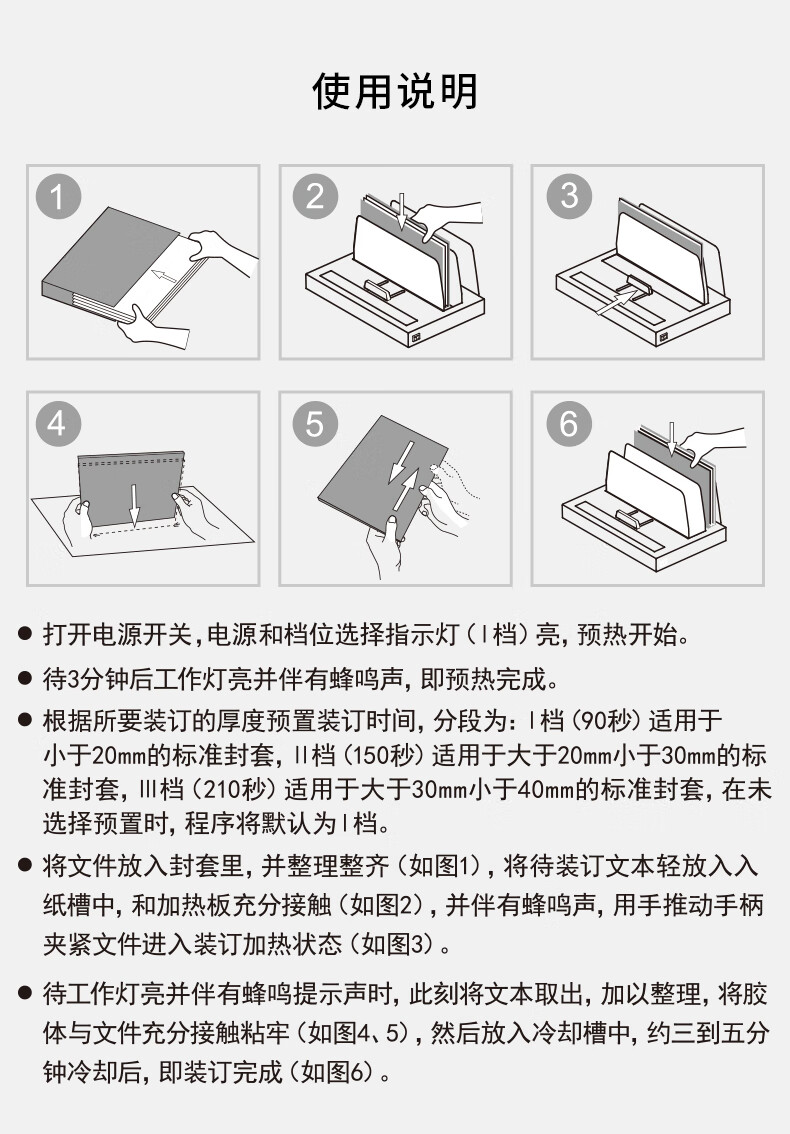 使用说明

1

2

3

4

5

6

● 打开电源开关，电源和档位选择指示灯（Ⅰ档）亮，预热开始。

● 待3分钟后工作灯亮并伴有蜂鸣声，即预热完成。

● 根据所要装订的厚度预置装订时间，分段为：Ⅰ档（90秒）适用于小于20mm的标准封套，Ⅱ档（150秒）适用于大于20mm小于30mm的标准封套，Ⅲ档（210秒）适用于大于30mm小于40mm的标准封套，在未选择预置时，程序将默认为Ⅰ档。

● 将文件放入封套里，并整理整齐（如图1），将待装订文本轻放入入纸槽中，和加热板充分接触（如图2），并伴有蜂鸣声，用手推动手柄夹紧文件进入装订加热状态（如图3）。

● 待工作灯亮并伴有蜂鸣提示声时，此刻将文本取出，加以整理，将胶体与文件充分接触粘牢（如图4、5），然后放入冷却槽中，约三到五分钟冷却后，即装订完成（如图6）。