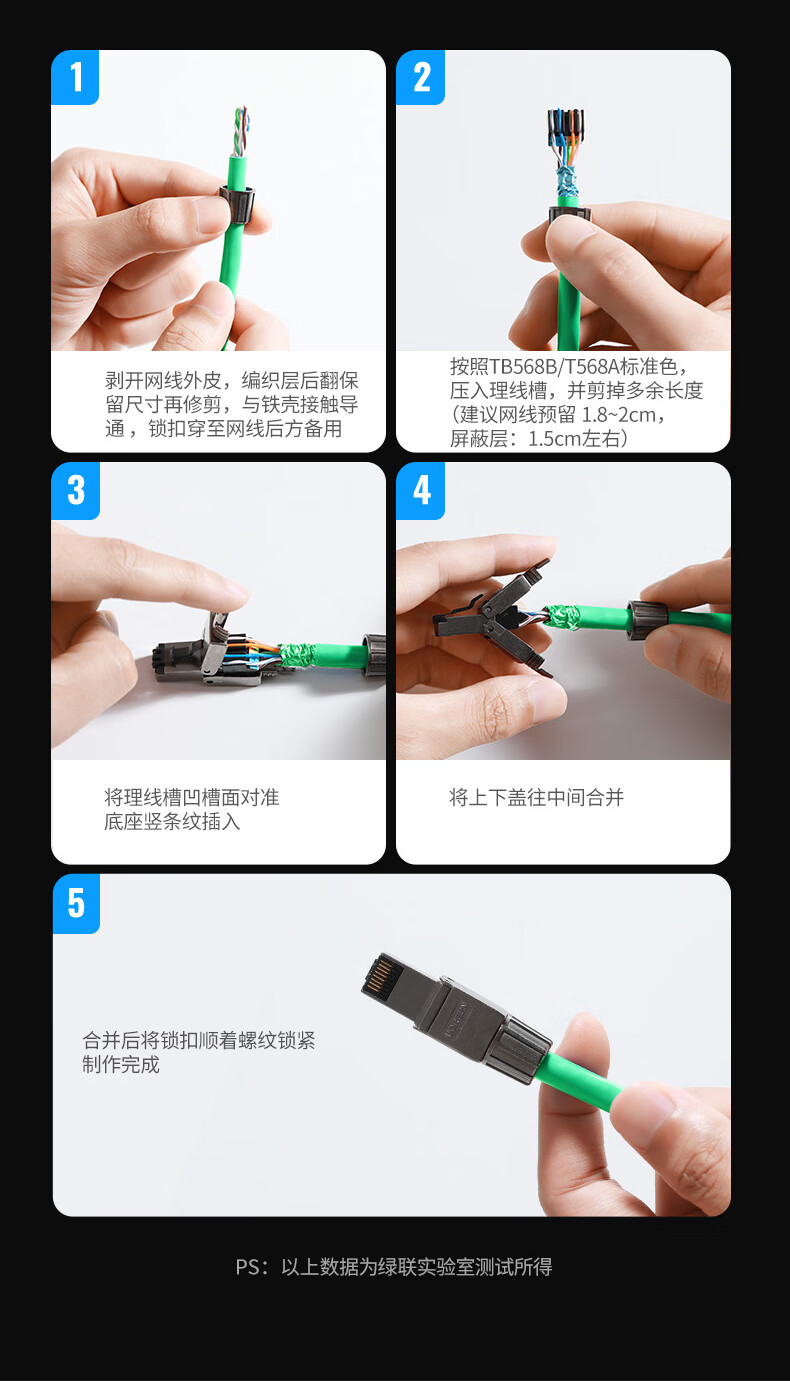 1

剥开网线外皮，编织层后翻保留尺寸再修剪，与铁壳接触导通，锁扣穿至网线后方备用

2

按照TB568B/T568A标准色，压入理线槽，并剪掉多余长度（建议网线预留 1.8~2cm，屏蔽层：1.5cm左右）

3

将理线槽凹槽面对准底座竖条纹插入

4

将上下盖往中间合并

5

合并后将锁扣顺着螺纹锁紧制作完成

PS：以上数据为绿联实验室测试所得