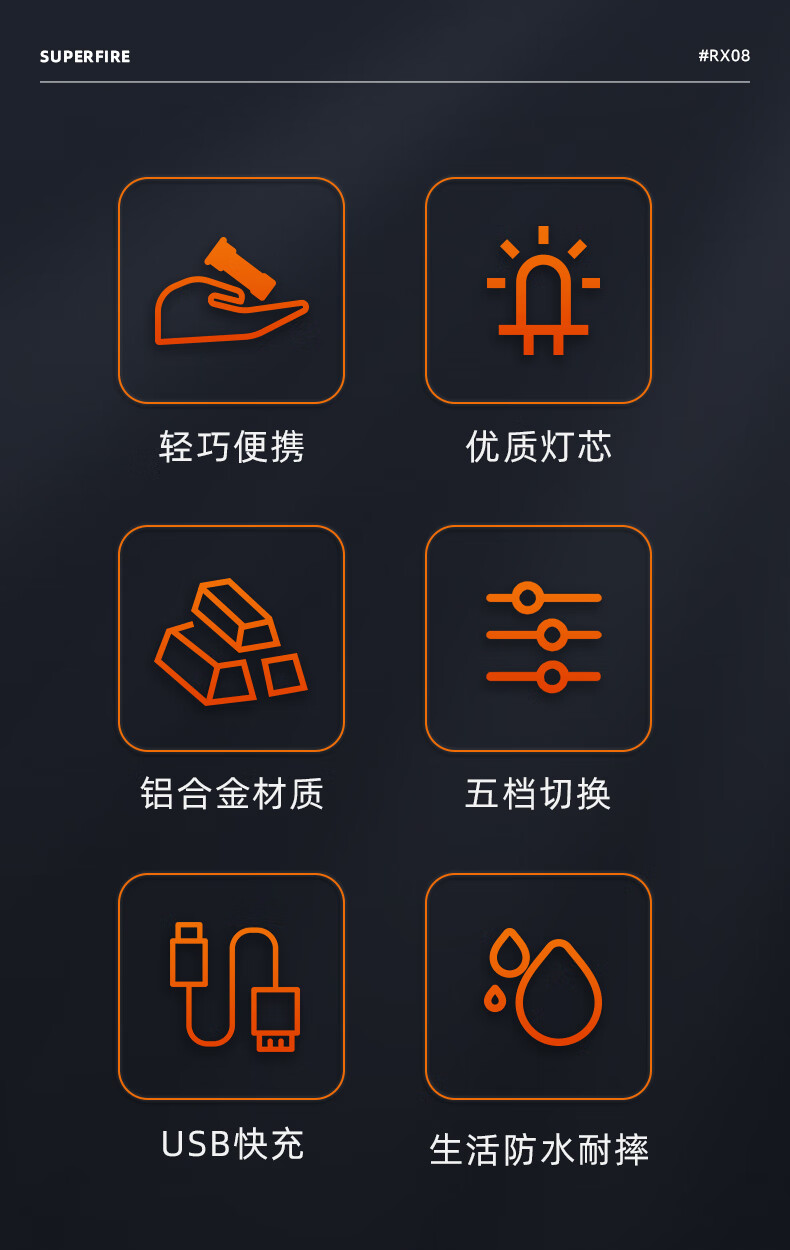 SUPERFIRE

#RX08

轻巧便携

优质灯芯

铝合金材质

五档切换

USB快充

生活防水耐摔